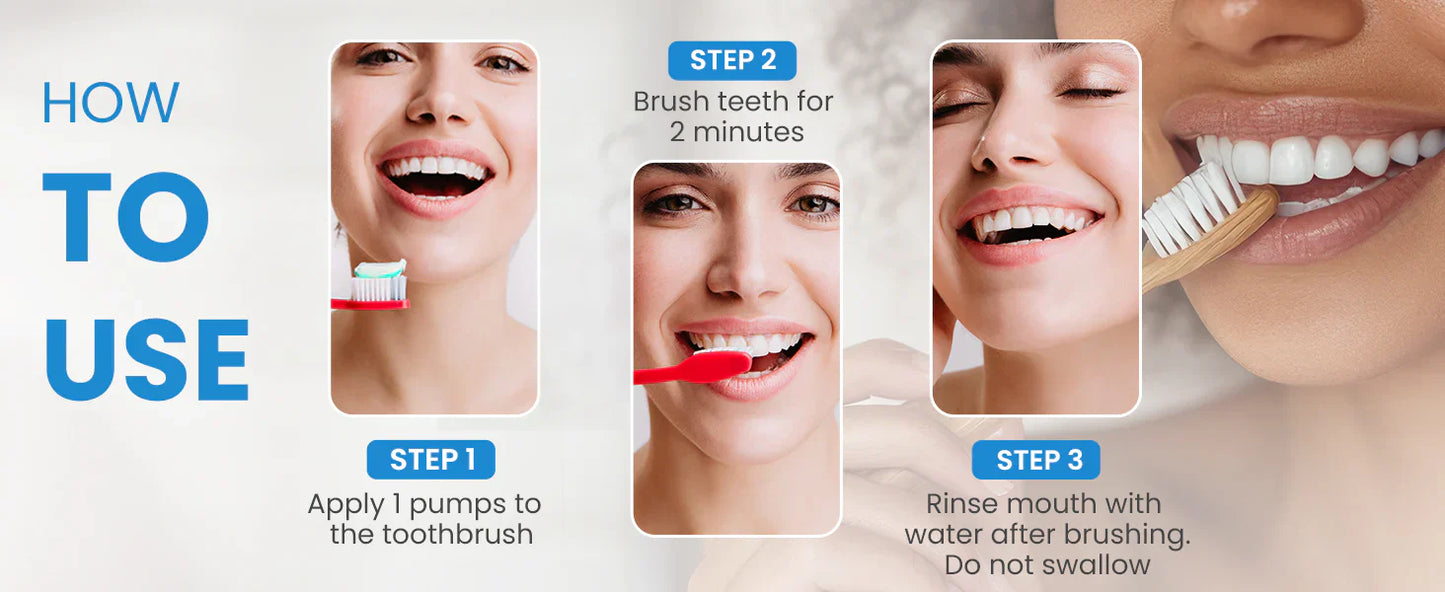 HOW
TO
USE

STEP 1
Apply 1 pumps to the toothbrush

STEP 2
Brush teeth for 2 minutes

STEP 3
Rinse mouth with water after brushing. Do not swallow